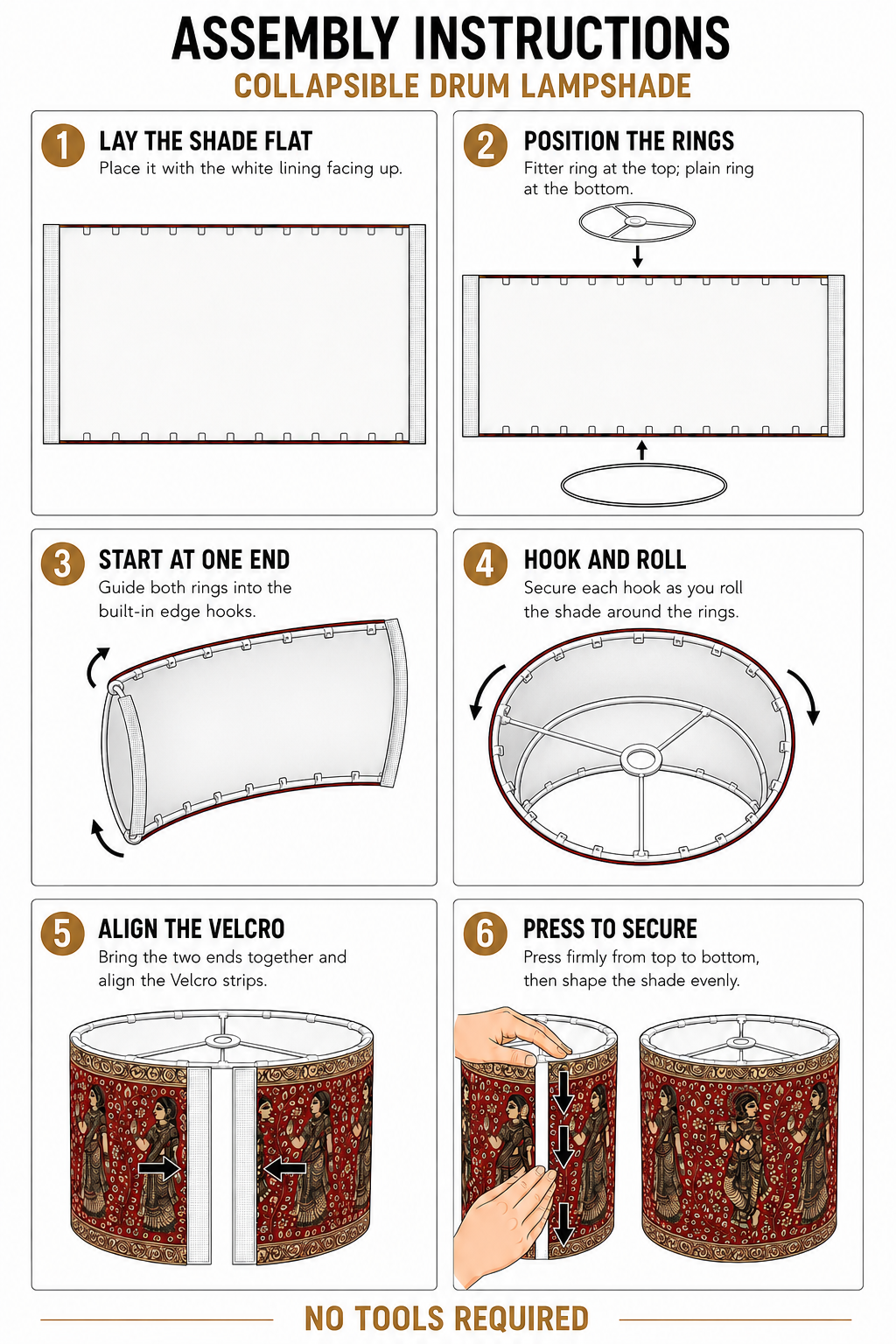 ASSEMBLY INSTRUCTIONS
COLLAPSIBLE DRUM LAMPSHADE

1 LAY THE SHADE FLAT
Place it with the white lining facing up.

2 POSITION THE RINGS
Fitter ring at the top; plain ring at the bottom.

3 START AT ONE END
Guide both rings into the built-in edge hooks.

4 HOOK AND ROLL
Secure each hook as you roll the shade around the rings.

5 ALIGN THE VELCRO
Bring the two ends together and align the Velcro strips.

6 PRESS TO SECURE
Press firmly from top to bottom, then shape the shade evenly.

NO TOOLS REQUIRED